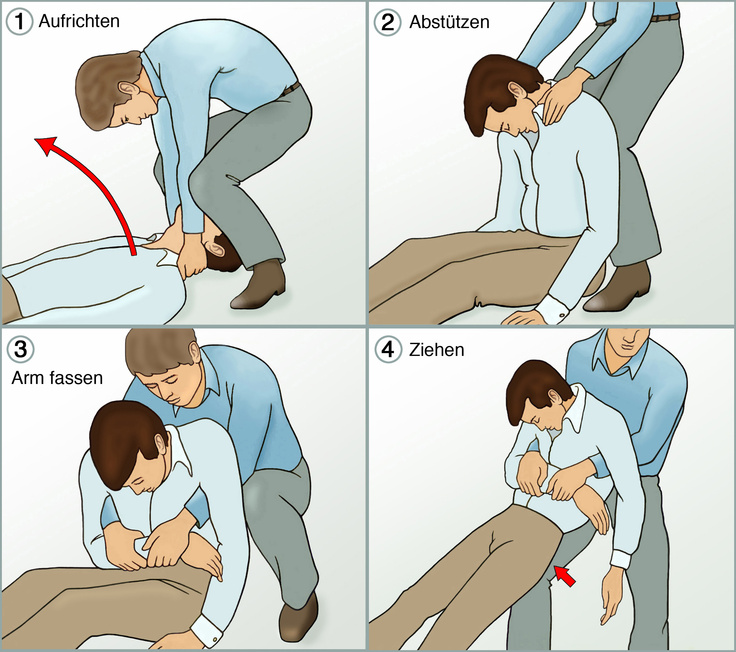 1 Aufrichten

2 Abstützen

3 Arm fassen

4 Ziehen